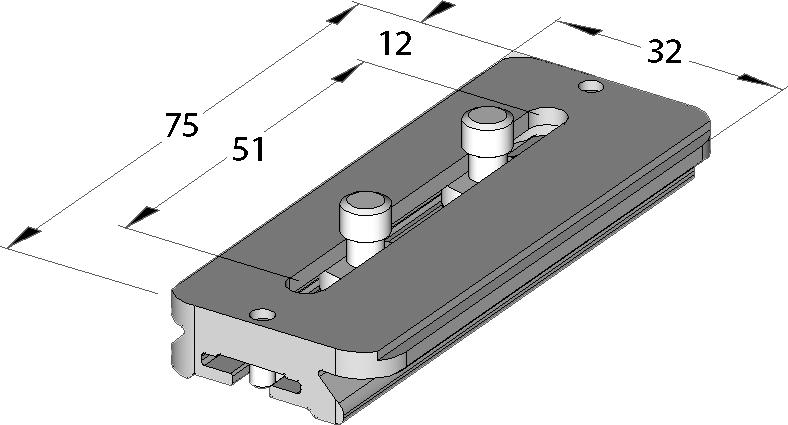 12
32
75
51